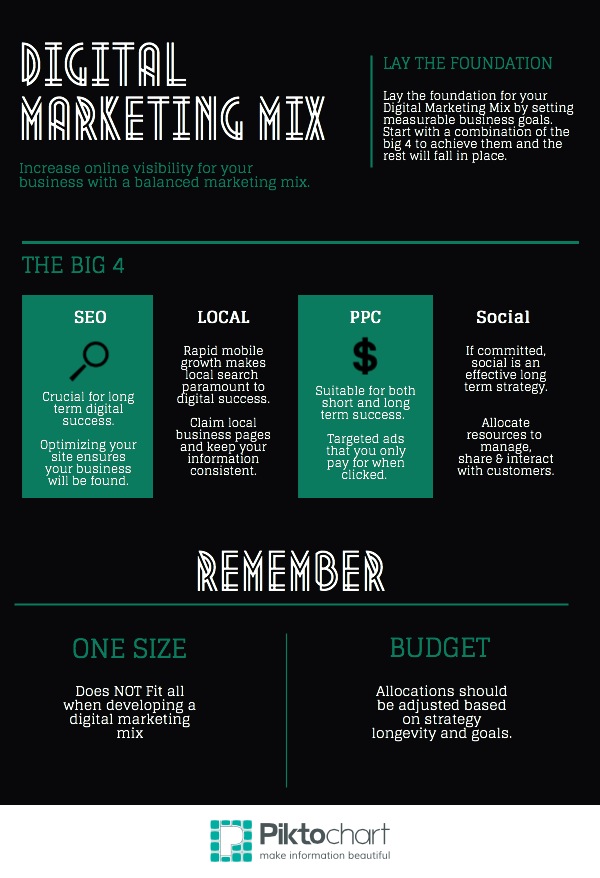 DIGITAL MARKETING MIX

Increase online visibility for your business with a balanced marketing mix.

LAY THE FOUNDATION

Lay the foundation for your Digital Marketing Mix by setting measurable business goals. Start with a combination of the big 4 to achieve them and the rest will fall in place.

THE BIG 4

SEO

Crucial for long term digital success.

Optimizing your site ensures your business will be found.

LOCAL

Rapid mobile growth makes local search paramount to digital success.

Claim local business pages and keep your information consistent.

PPC

$

Suitable for both short and long term success.

Targeted ads that you only pay for when clicked.

Social

If committed, social is an effective long term strategy.

Allocate resources to manage, share & interact with customers.

REMEMBER

ONE SIZE

Does NOT Fit all when developing a digital marketing mix

BUDGET

Allocations should be adjusted based on strategy longevity and goals.

Piktochart
make information beautiful